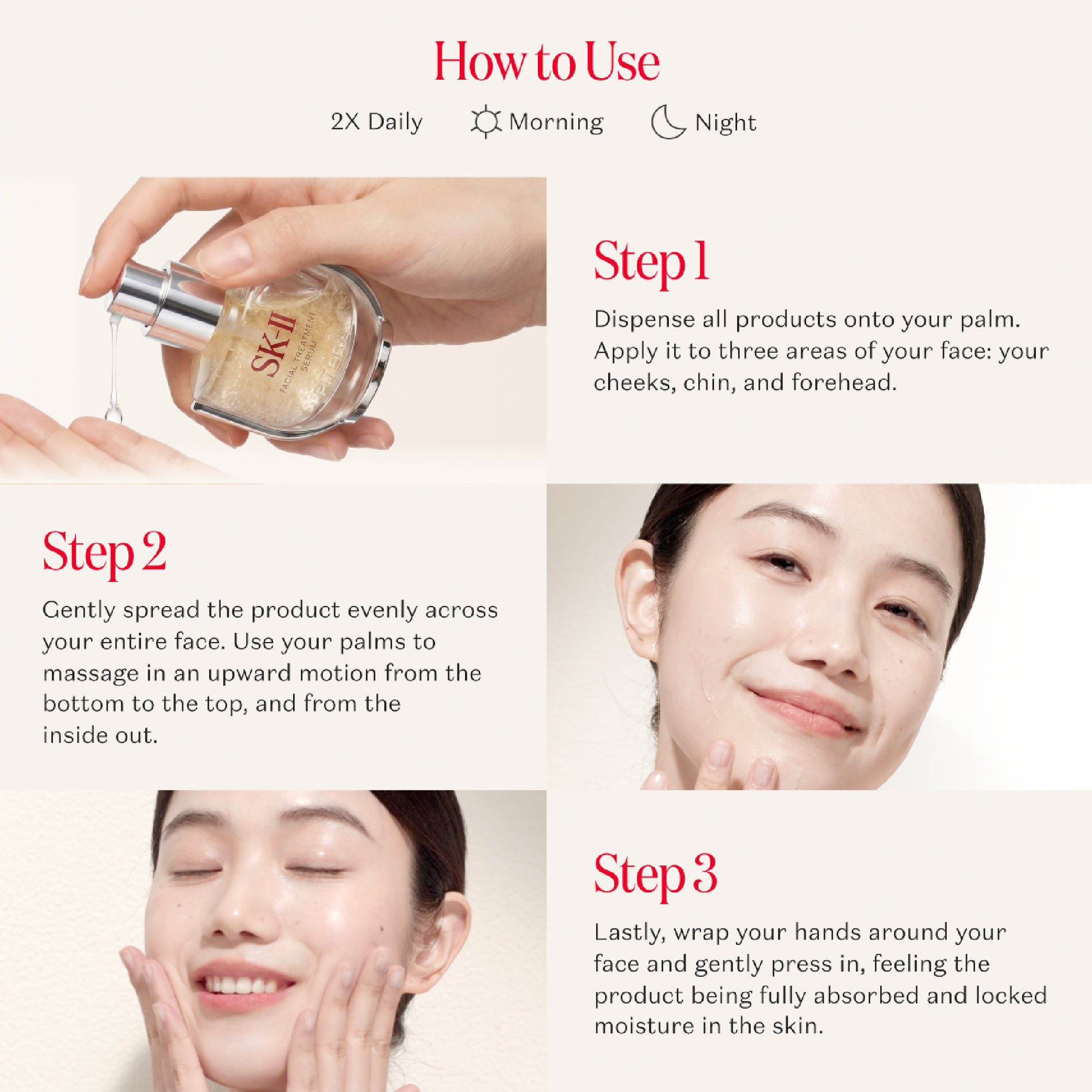 How to Use

2X Daily Morning Night

SK-II
FACIAL TREATMENT SERUM
PITERA

Step 1

Dispense all products onto your palm. Apply it to three areas of your face: your cheeks, chin, and forehead.

Step 2

Gently spread the product evenly across your entire face. Use your palms to massage in an upward motion from the bottom to the top, and from the inside out.

Step 3

Lastly, wrap your hands around your face and gently press in, feeling the product being fully absorbed and locked moisture in the skin.