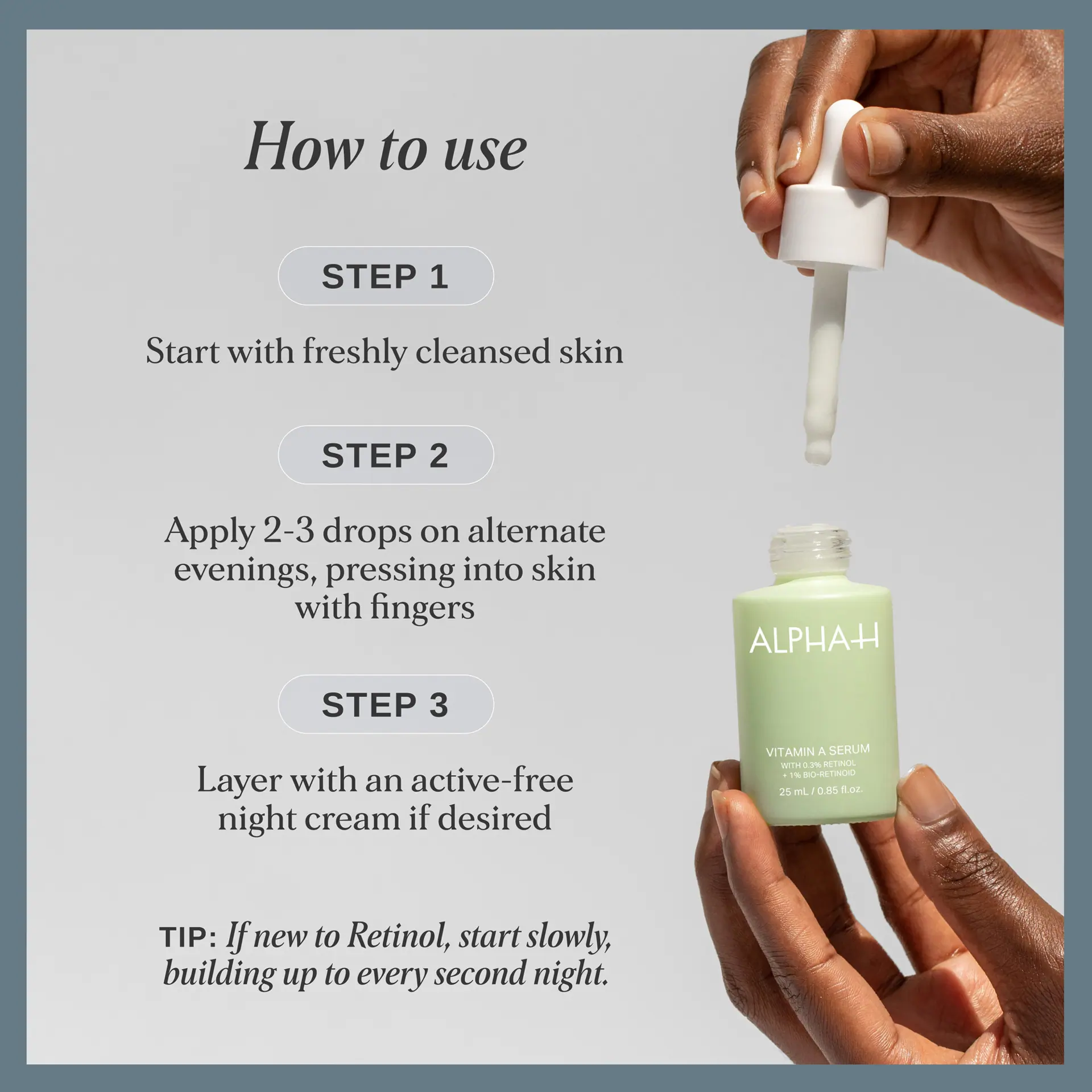 How to use

STEP 1

Start with freshly cleansed skin

STEP 2

Apply 2-3 drops on alternate evenings, pressing into skin with fingers

STEP 3

Layer with an active-free night cream if desired

TIP: If new to Retinol, start slowly, building up to every second night.

ALPHA-H

VITAMIN A SERUM
WITH 0.3% RETINOL
+ 1% BIO-RETINOID
25 mL / 0.85 fl.oz.