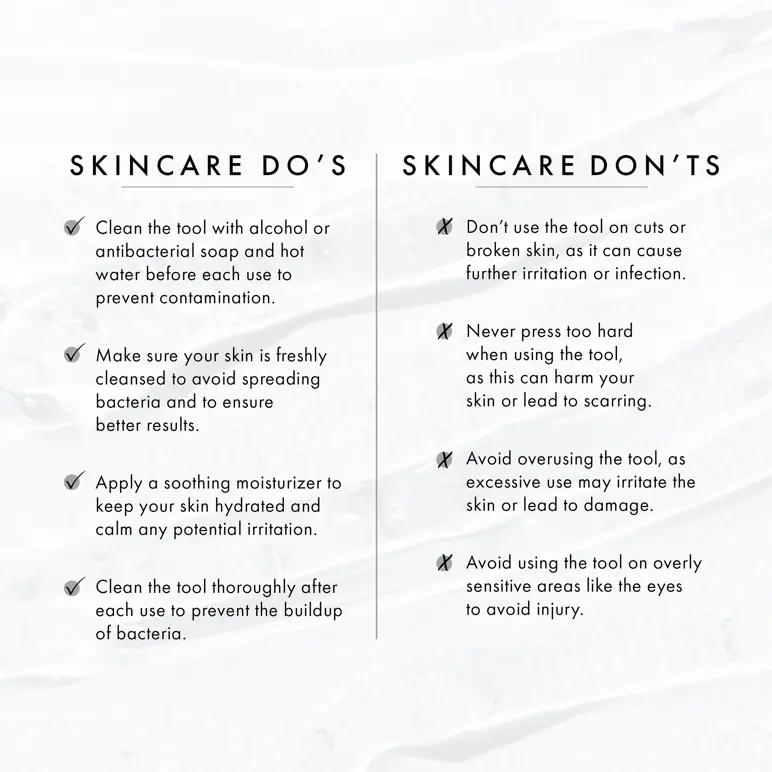 SKINCARE DO'S

✓ Clean the tool with alcohol or antibacterial soap and hot water before each use to prevent contamination.

✓ Make sure your skin is freshly cleansed to avoid spreading bacteria and to ensure better results.

✓ Apply a soothing moisturizer to keep your skin hydrated and calm any potential irritation.

✓ Clean the tool thoroughly after each use to prevent the buildup of bacteria.

SKINCARE DON'TS

✗ Don't use the tool on cuts or broken skin, as it can cause further irritation or infection.

✗ Never press too hard when using the tool, as this can harm your skin or lead to scarring.

✗ Avoid overusing the tool, as excessive use may irritate the skin or lead to damage.

✗ Avoid using the tool on overly sensitive areas like the eyes to avoid injury.