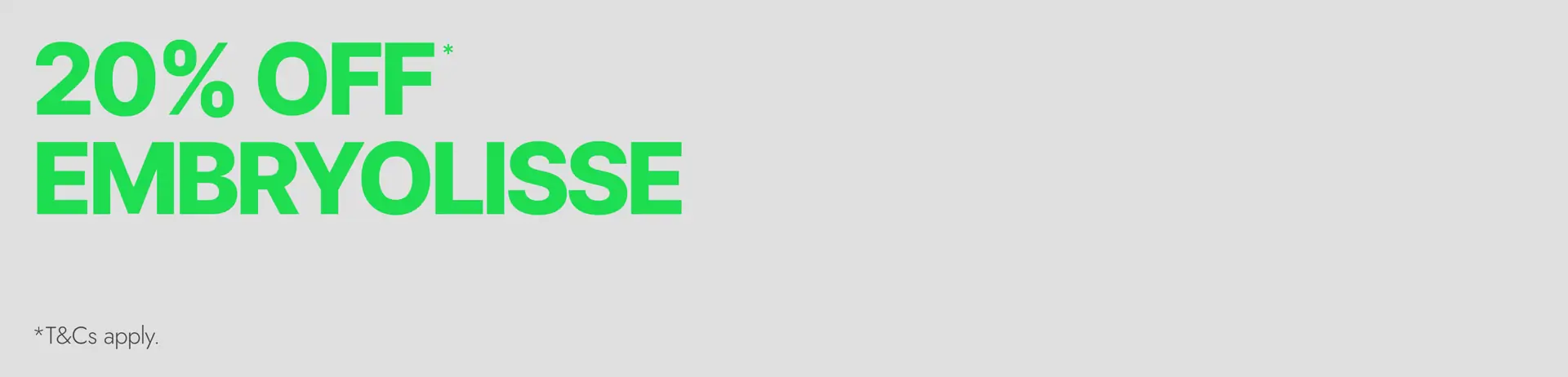 20% OFF*
EMBRYOLISSE

*T&Cs apply.