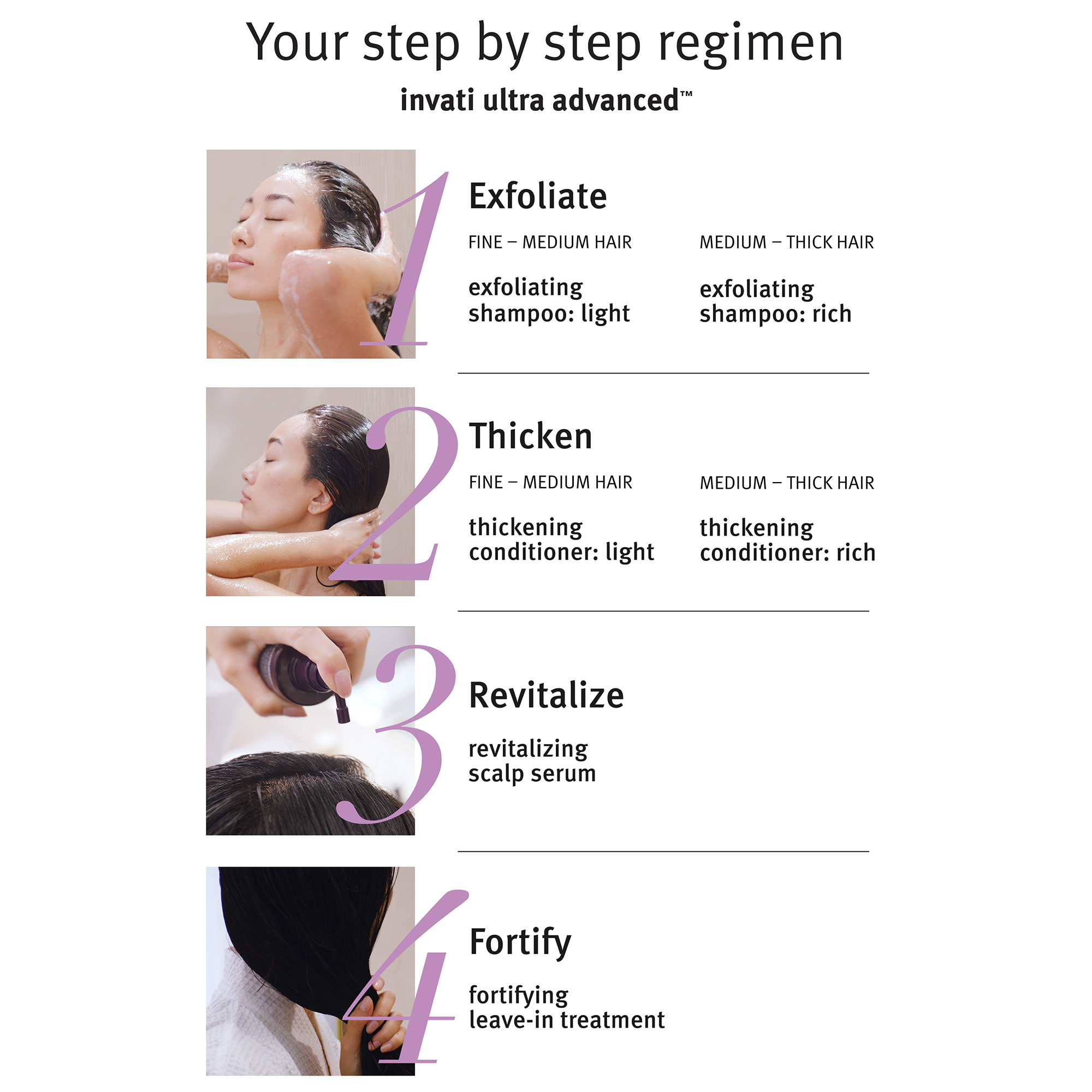 Your step by step regimen

invati ultra advanced™

1

Exfoliate

FINE – MEDIUM HAIR

exfoliating shampoo: light

MEDIUM – THICK HAIR

exfoliating shampoo: rich

2

Thicken

FINE – MEDIUM HAIR

thickening conditioner: light

MEDIUM – THICK HAIR

thickening conditioner: rich

3

Revitalize

revitalizing scalp serum

4

Fortify

fortifying leave-in treatment