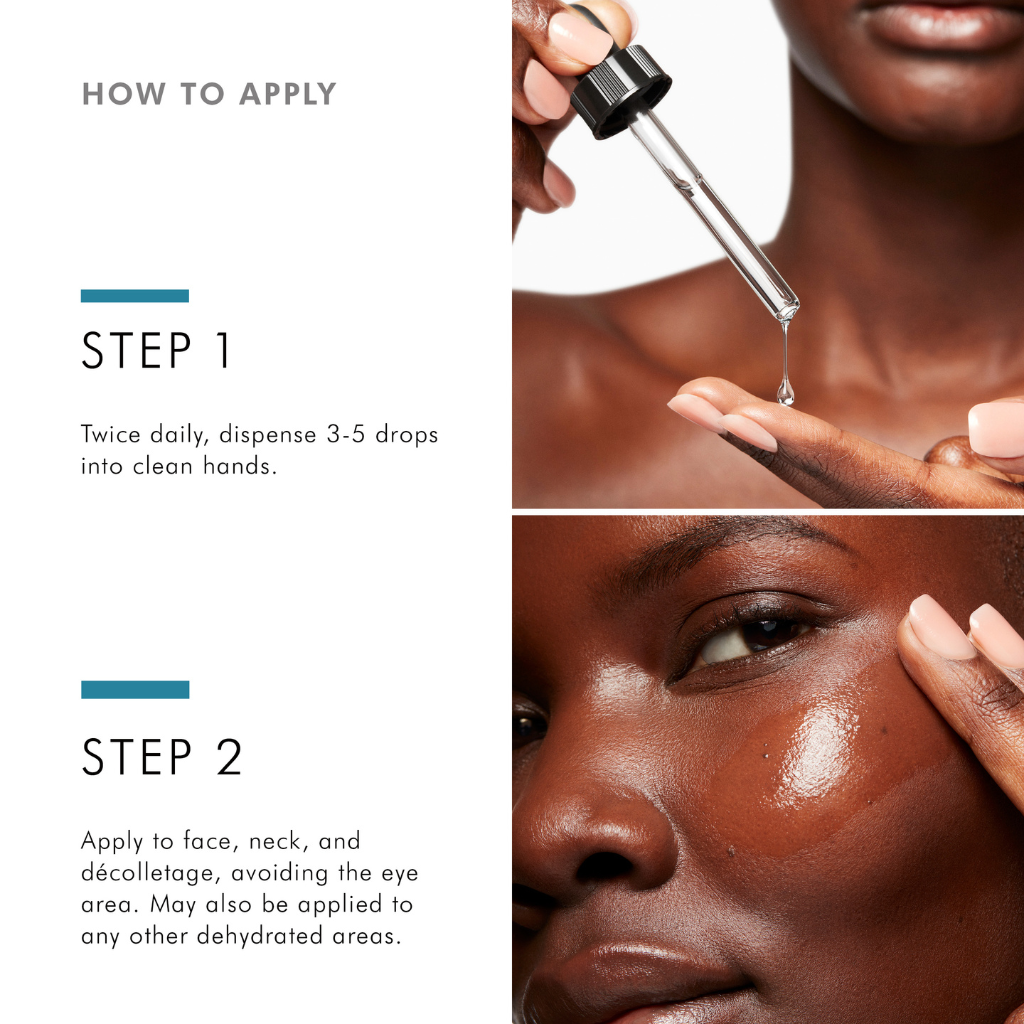 HOW TO APPLY

STEP 1

Twice daily, dispense 3-5 drops into clean hands.

STEP 2

Apply to face, neck, and décolletage, avoiding the eye area. May also be applied to any other dehydrated areas.