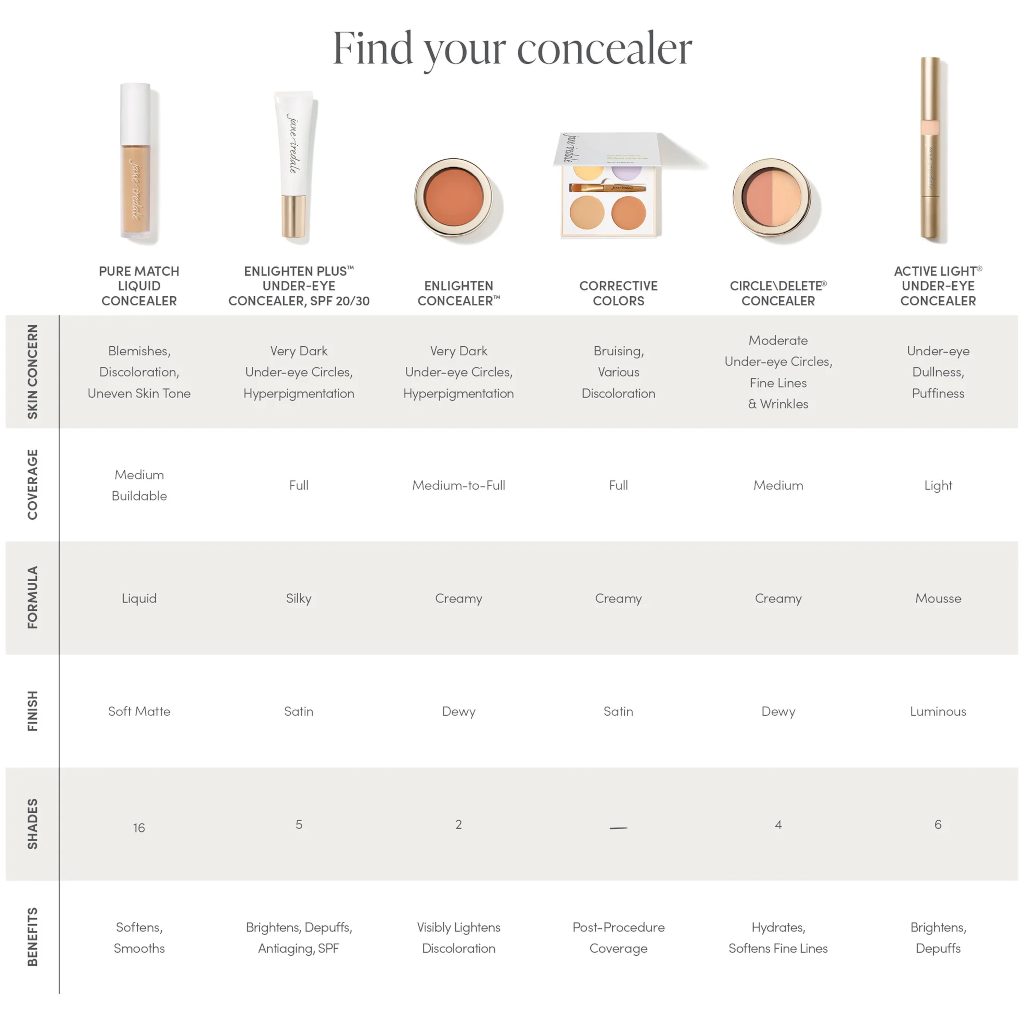 Find your concealer

| | PURE MATCH LIQUID CONCEALER | ENLIGHTEN PLUS™ UNDER-EYE CONCEALER, SPF 20/30 | ENLIGHTEN CONCEALER™ | CORRECTIVE COLORS | CIRCLE\DELETE® CONCEALER | ACTIVE LIGHT® UNDER-EYE CONCEALER |
|---|---|---|---|---|---|---|
| SKIN CONCERN | Blemishes, Discoloration, Uneven Skin Tone | Very Dark Under-eye Circles, Hyperpigmentation | Very Dark Under-eye Circles, Hyperpigmentation | Bruising, Various Discoloration | Moderate Under-eye Circles, Fine Lines & Wrinkles | Under-eye Dullness, Puffiness |
| COVERAGE | Medium Buildable | Full | Medium-to-Full | Full | Medium | Light |
| FORMULA | Liquid | Silky | Creamy | Creamy | Creamy | Mousse |
| FINISH | Soft Matte | Satin | Dewy | Satin | Dewy | Luminous |
| SHADES | 16 | 5 | 2 | — | 4 | 6 |
| BENEFITS | Softens, Smooths | Brightens, Depuffs, Antiaging, SPF | Visibly Lightens Discoloration | Post-Procedure Coverage | Hydrates, Softens Fine Lines | Brightens, Depuffs |