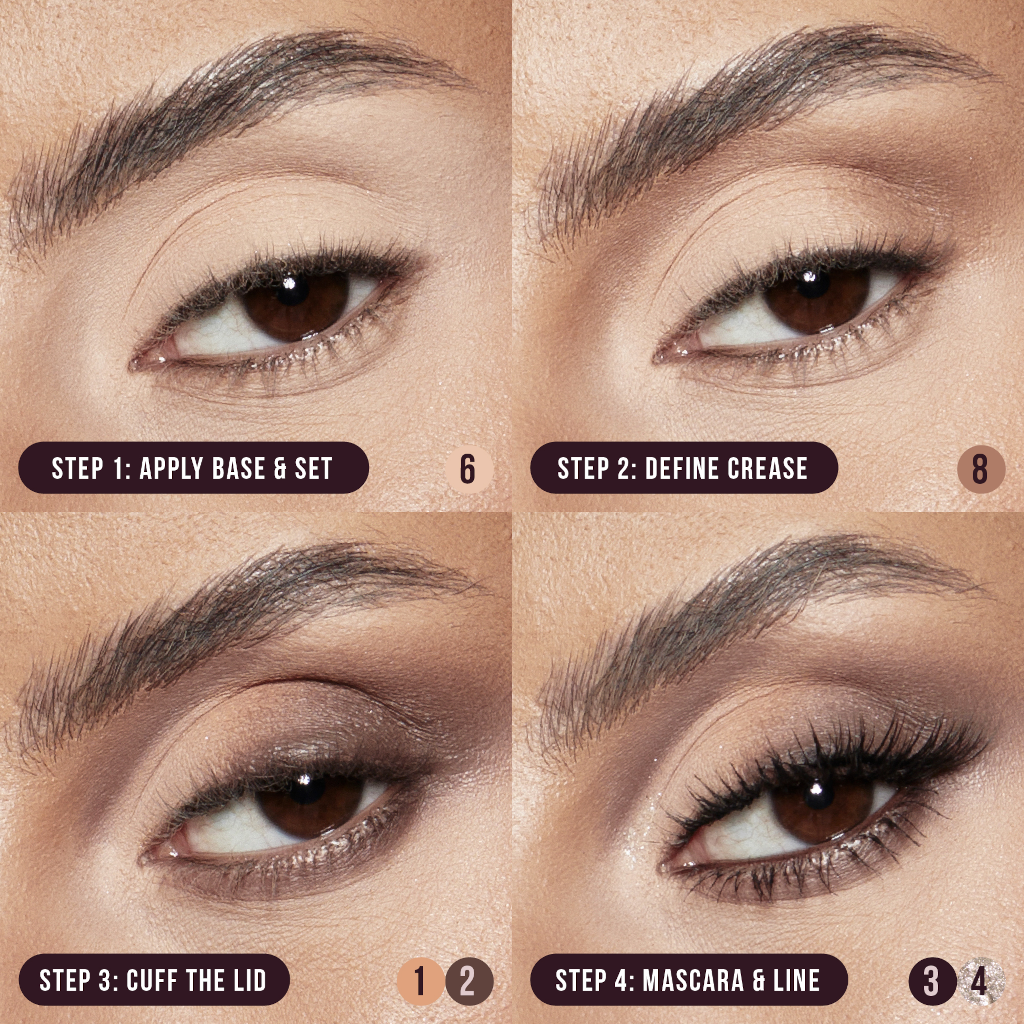 STEP 1: APPLY BASE & SET
6

STEP 2: DEFINE CREASE
8

STEP 3: CUFF THE LID
1 2

STEP 4: MASCARA & LINE
3 4