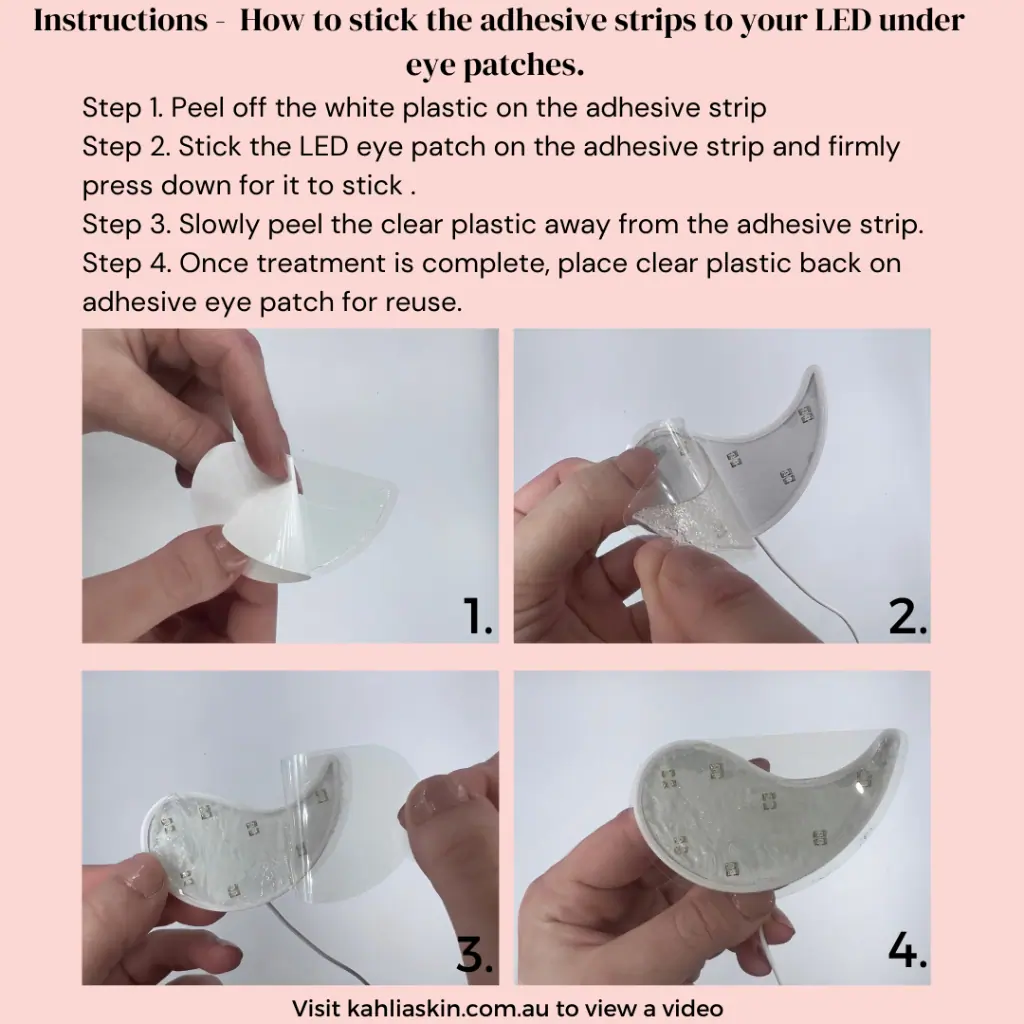 Instructions - How to stick the adhesive strips to your LED under eye patches.

Step 1. Peel off the white plastic on the adhesive strip
Step 2. Stick the LED eye patch on the adhesive strip and firmly press down for it to stick .
Step 3. Slowly peel the clear plastic away from the adhesive strip.
Step 4. Once treatment is complete, place clear plastic back on adhesive eye patch for reuse.

1.

2.

3.

4.

Visit kahliaskin.com.au to view a video