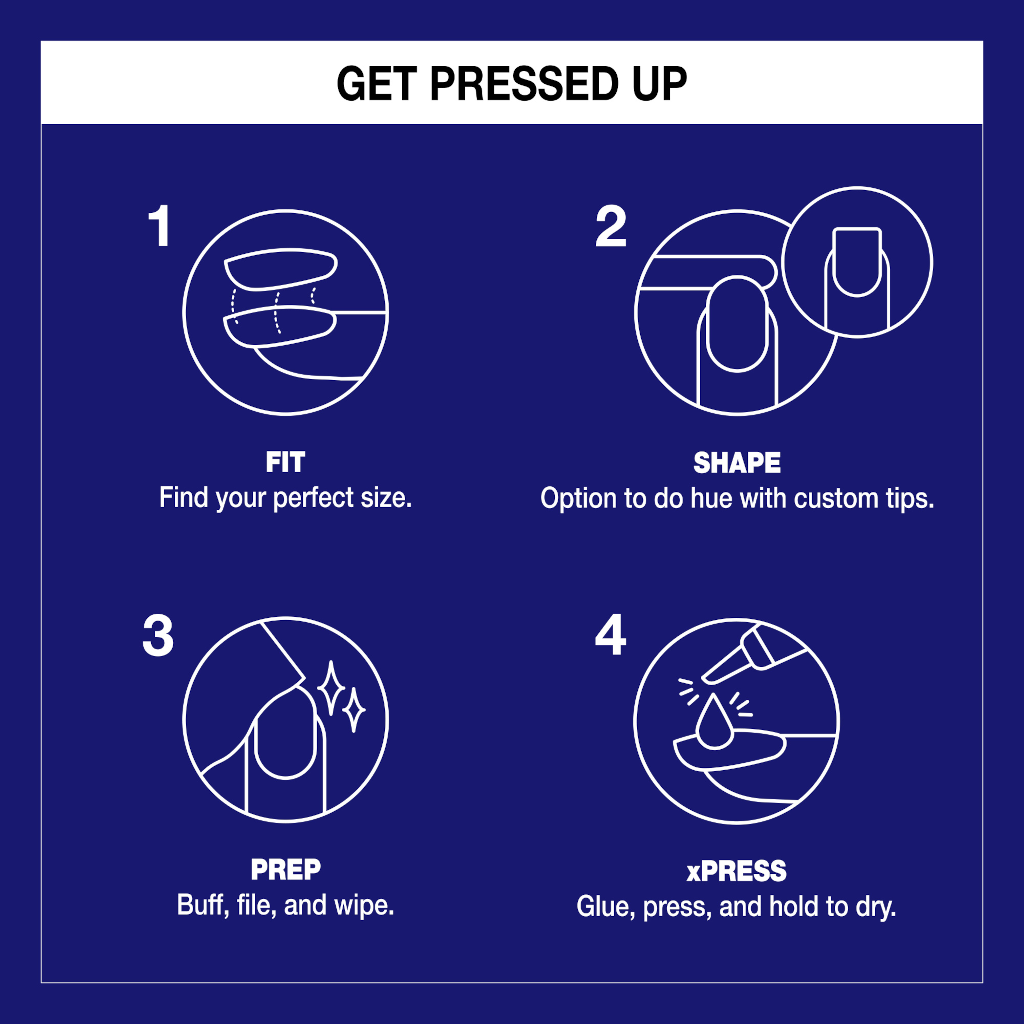 GET PRESSED UP

1

FIT
Find your perfect size.

2

SHAPE
Option to do hue with custom tips.

3

PREP
Buff, file, and wipe.

4

xPRESS
Glue, press, and hold to dry.