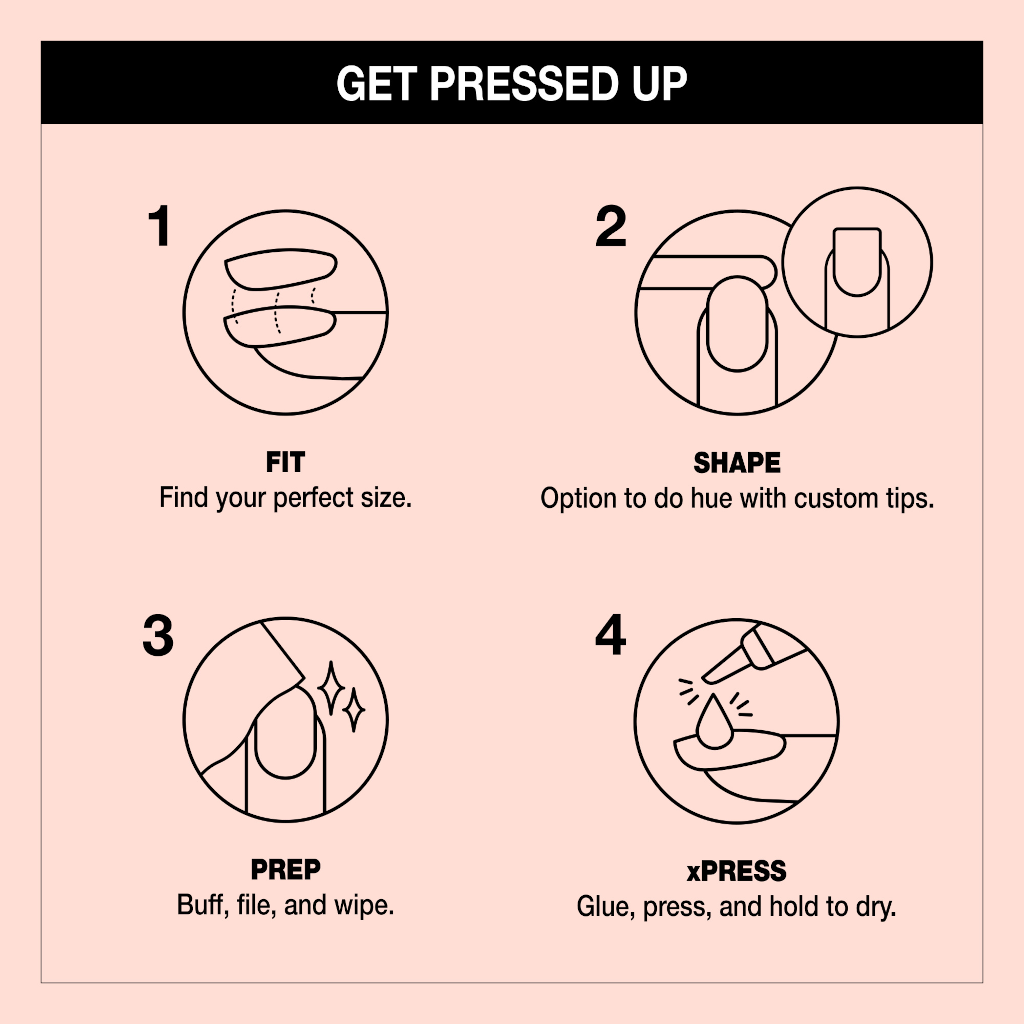 GET PRESSED UP

1

FIT
Find your perfect size.

2

SHAPE
Option to do hue with custom tips.

3

PREP
Buff, file, and wipe.

4

xPRESS
Glue, press, and hold to dry.