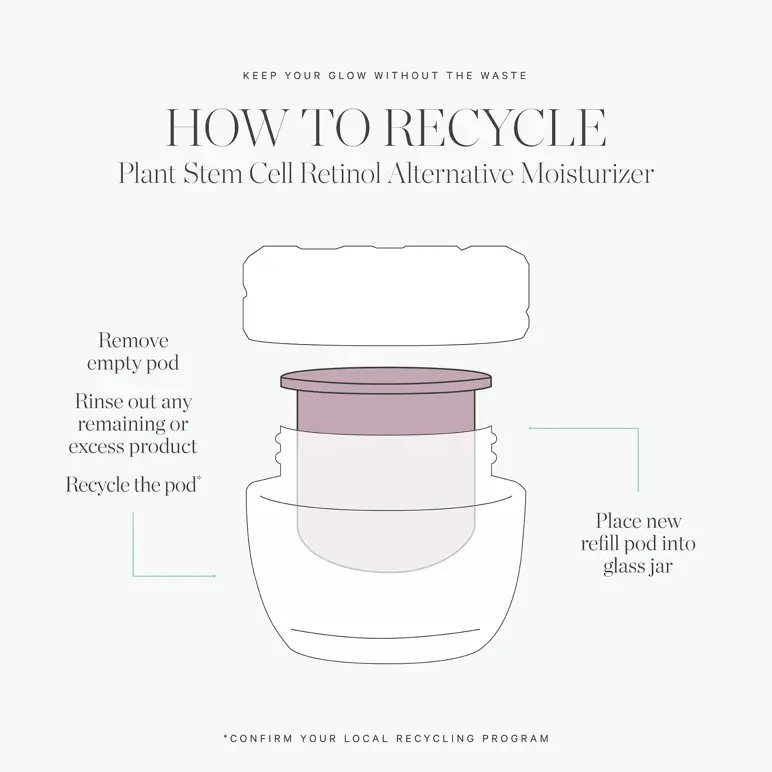 KEEP YOUR GLOW WITHOUT THE WASTE

HOW TO RECYCLE

Plant Stem Cell Retinol Alternative Moisturizer

Remove empty pod

Rinse out any remaining or excess product

Recycle the pod*

Place new refill pod into glass jar

*CONFIRM YOUR LOCAL RECYCLING PROGRAM