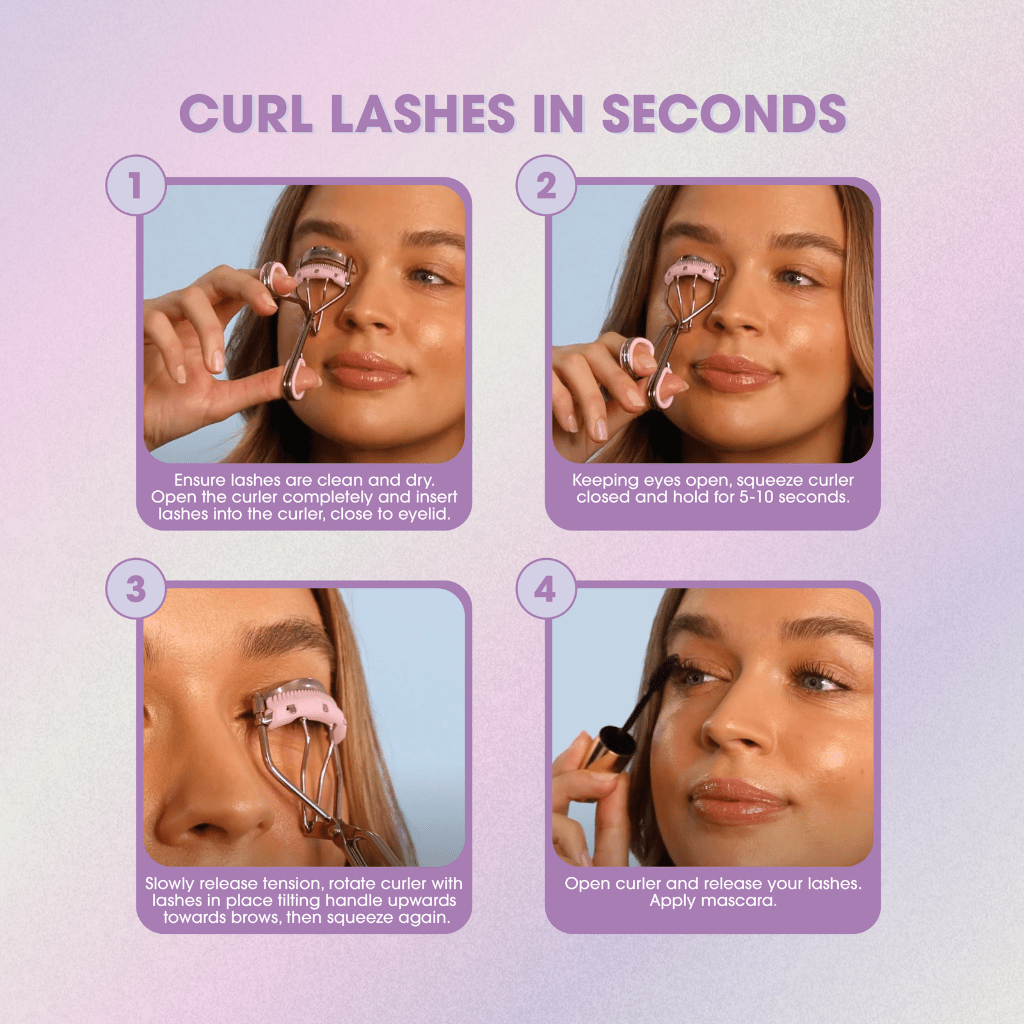 CURL LASHES IN SECONDS

1

Ensure lashes are clean and dry. Open the curler completely and insert lashes into the curler, close to eyelid.

2

Keeping eyes open, squeeze curler closed and hold for 5-10 seconds.

3

Slowly release tension, rotate curler with lashes in place tilting handle upwards towards brows, then squeeze again.

4

Open curler and release your lashes. Apply mascara.