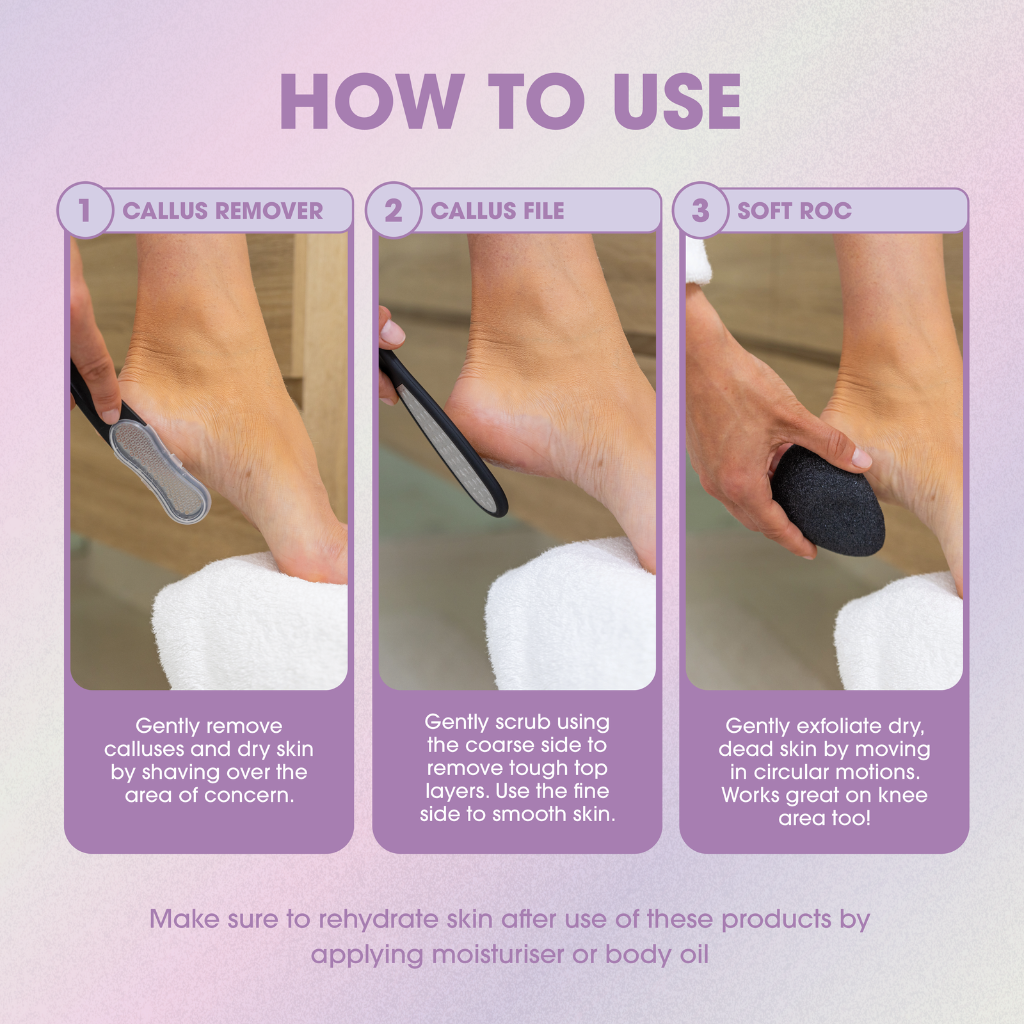 HOW TO USE

1 CALLUS REMOVER

Gently remove calluses and dry skin by shaving over the area of concern.

2 CALLUS FILE

Gently scrub using the coarse side to remove tough top layers. Use the fine side to smooth skin.

3 SOFT ROC

Gently exfoliate dry, dead skin by moving in circular motions. Works great on knee area too!

Make sure to rehydrate skin after use of these products by applying moisturiser or body oil