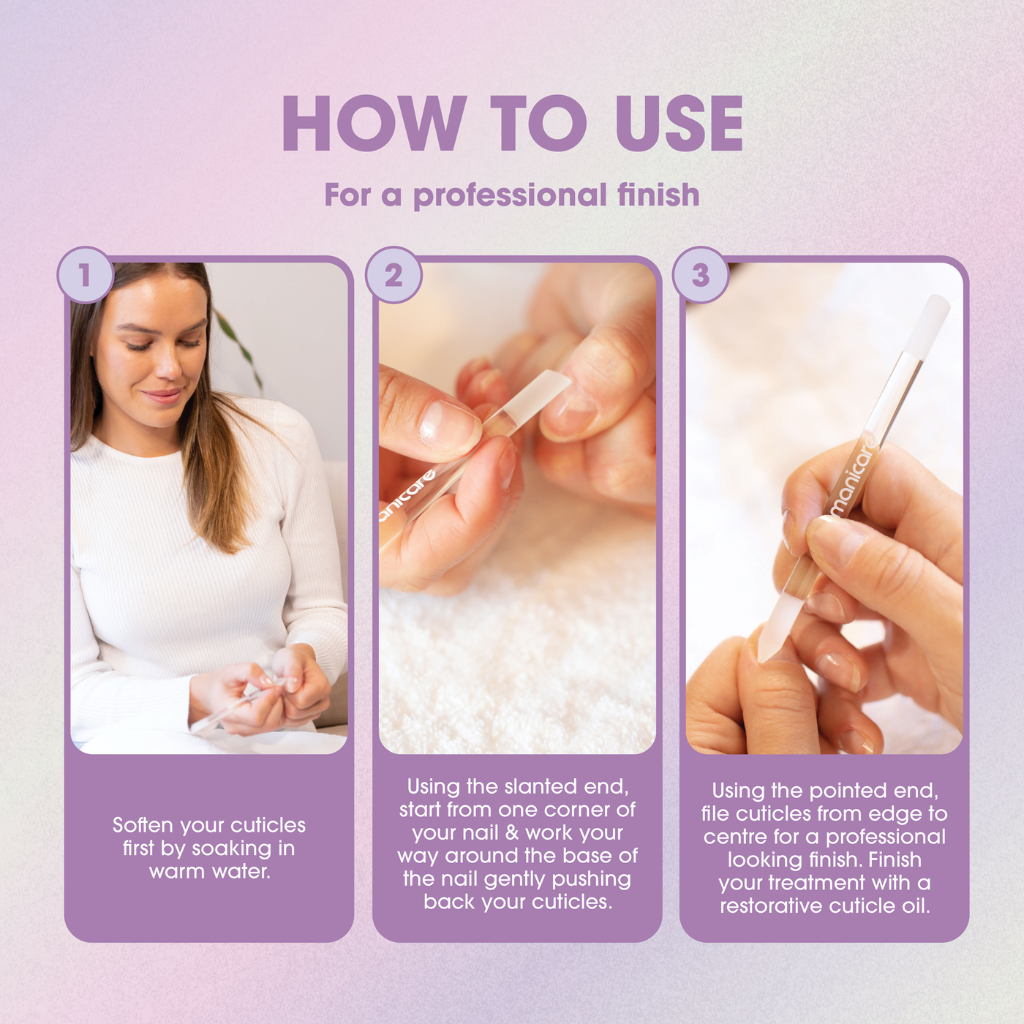 HOW TO USE

For a professional finish

1

Soften your cuticles first by soaking in warm water.

2

manicare

Using the slanted end, start from one corner of your nail & work your way around the base of the nail gently pushing back your cuticles.

3

manicare

Using the pointed end, file cuticles from edge to centre for a professional looking finish. Finish your treatment with a restorative cuticle oil.