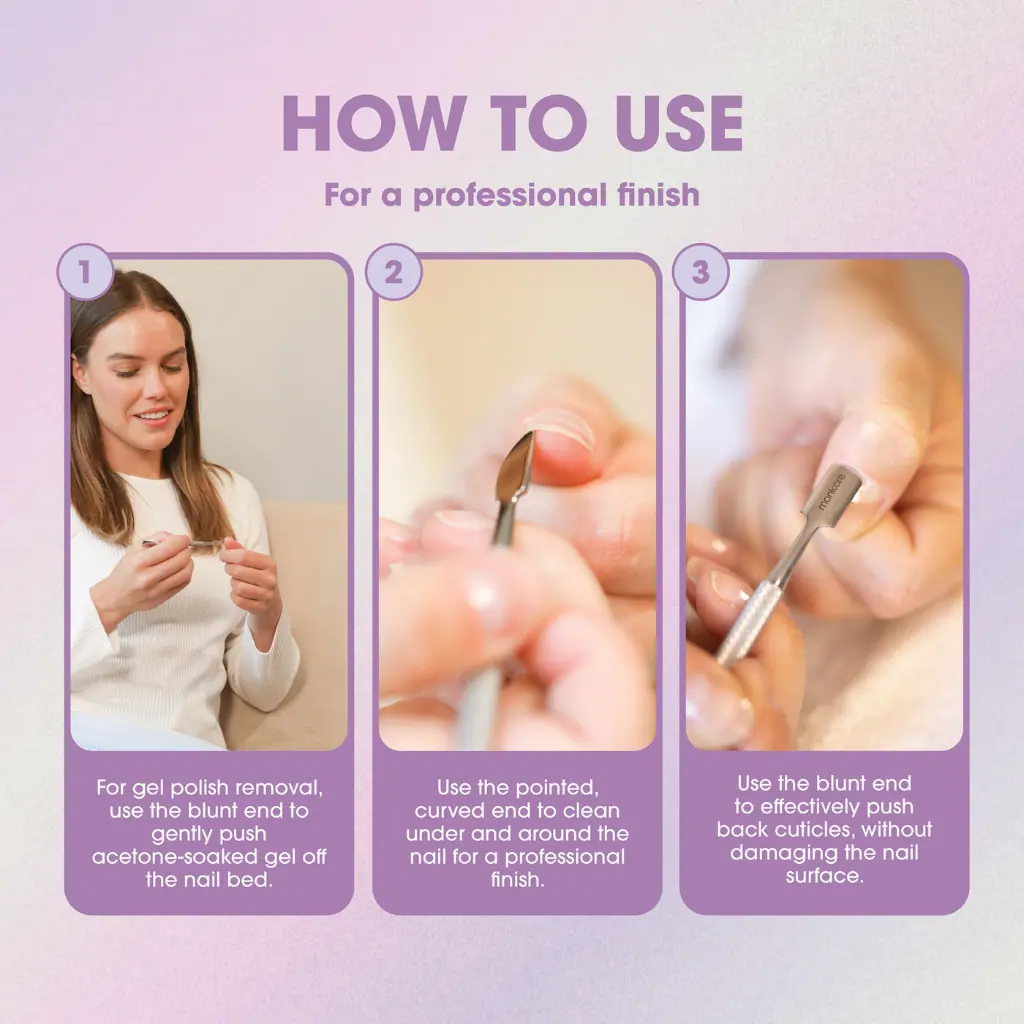 HOW TO USE

For a professional finish

1

For gel polish removal, use the blunt end to gently push acetone-soaked gel off the nail bed.

2

Use the pointed, curved end to clean under and around the nail for a professional finish.

3

manicare

Use the blunt end to effectively push back cuticles, without damaging the nail surface.