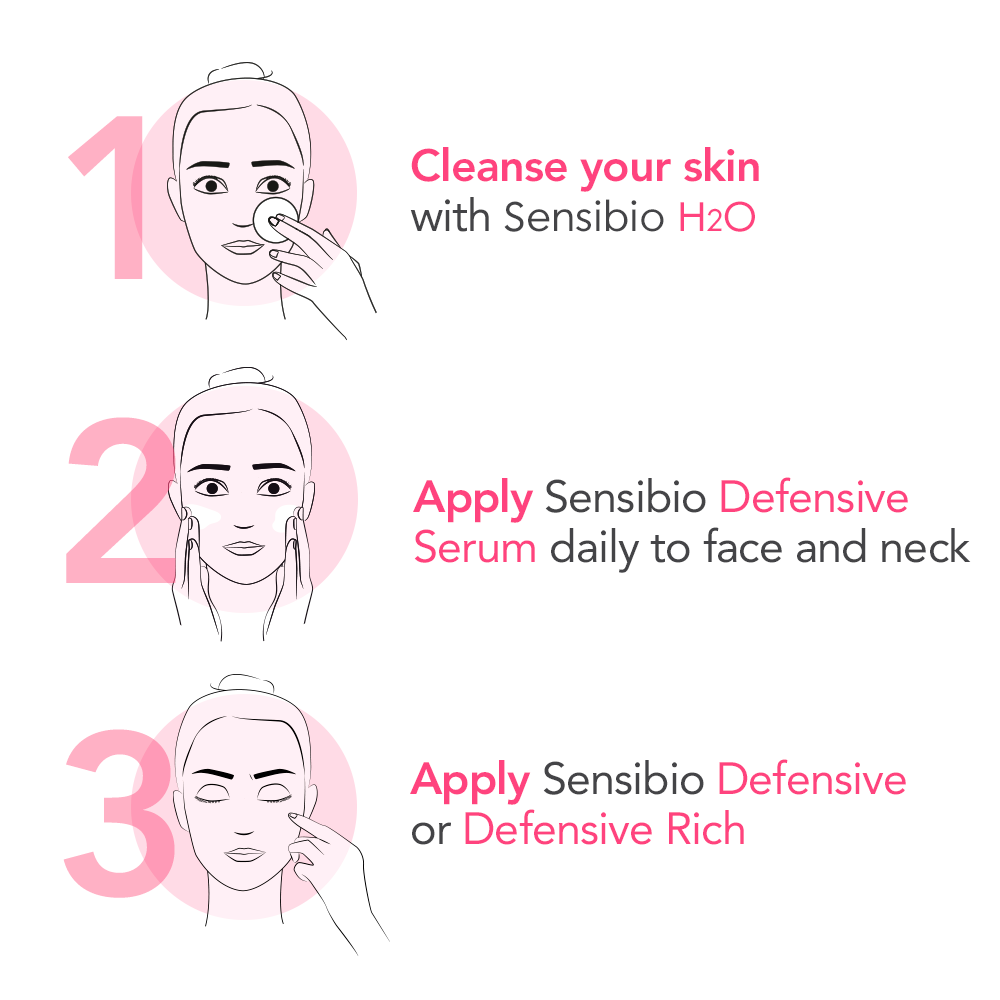 1

Cleanse your skin with Sensibio $H_2O$

2

Apply Sensibio Defensive Serum daily to face and neck

3

Apply Sensibio Defensive or Defensive Rich