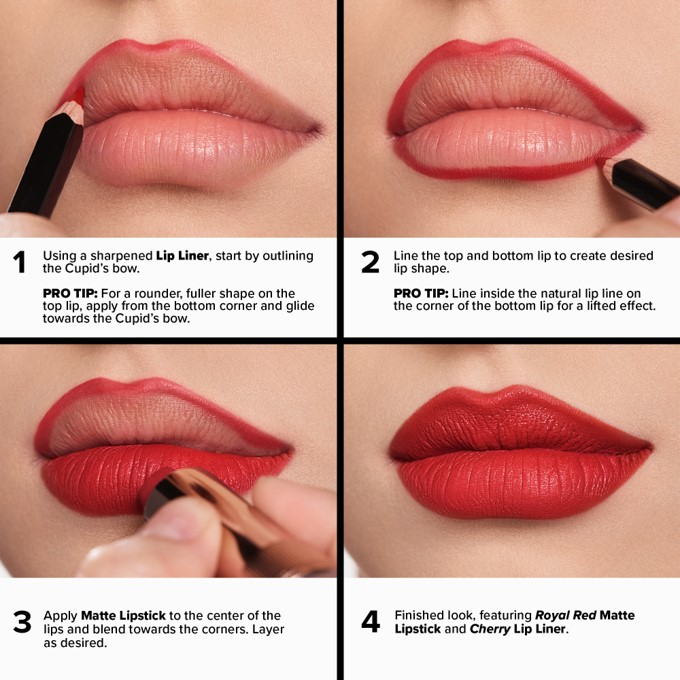 1 Using a sharpened Lip Liner, start by outlining the Cupid's bow.

PRO TIP: For a rounder, fuller shape on the top lip, apply from the bottom corner and glide towards the Cupid's bow.

2 Line the top and bottom lip to create desired lip shape.

PRO TIP: Line inside the natural lip line on the corner of the bottom lip for a lifted effect.

3 Apply Matte Lipstick to the center of the lips and blend towards the corners. Layer as desired.

4 Finished look, featuring Royal Red Matte Lipstick and Cherry Lip Liner.