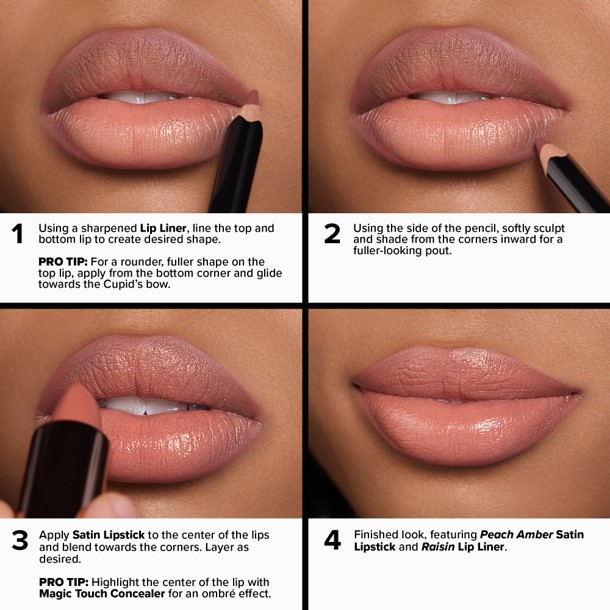 1 Using a sharpened Lip Liner, line the top and bottom lip to create desired shape.

PRO TIP: For a rounder, fuller shape on the top lip, apply from the bottom corner and glide towards the Cupid's bow.

2 Using the side of the pencil, softly sculpt and shade from the corners inward for a fuller-looking pout.

3 Apply Satin Lipstick to the center of the lips and blend towards the corners. Layer as desired.

PRO TIP: Highlight the center of the lip with Magic Touch Concealer for an ombré effect.

4 Finished look, featuring Peach Amber Satin Lipstick and Raisin Lip Liner.