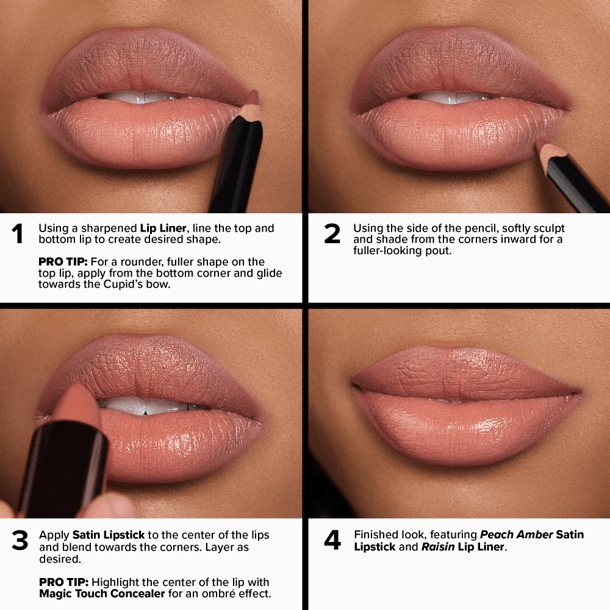 1 Using a sharpened Lip Liner, line the top and bottom lip to create desired shape.

PRO TIP: For a rounder, fuller shape on the top lip, apply from the bottom corner and glide towards the Cupid's bow.

2 Using the side of the pencil, softly sculpt and shade from the corners inward for a fuller-looking pout.

3 Apply Satin Lipstick to the center of the lips and blend towards the corners. Layer as desired.

PRO TIP: Highlight the center of the lip with Magic Touch Concealer for an ombré effect.

4 Finished look, featuring Peach Amber Satin Lipstick and Raisin Lip Liner.