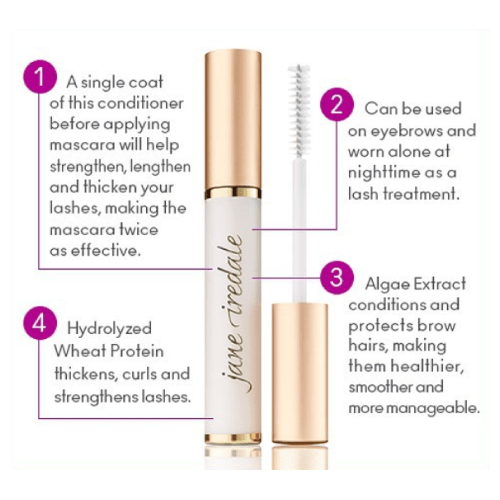 1 A single coat of this conditioner before applying mascara will help strengthen, lengthen and thicken your lashes, making the mascara twice as effective.

2 Can be used on eyebrows and worn alone at nighttime as a lash treatment.

jane iredale

3 Algae Extract conditions and protects brow hairs, making them healthier, smoother and more manageable.

4 Hydrolyzed Wheat Protein thickens, curls and strengthens lashes.