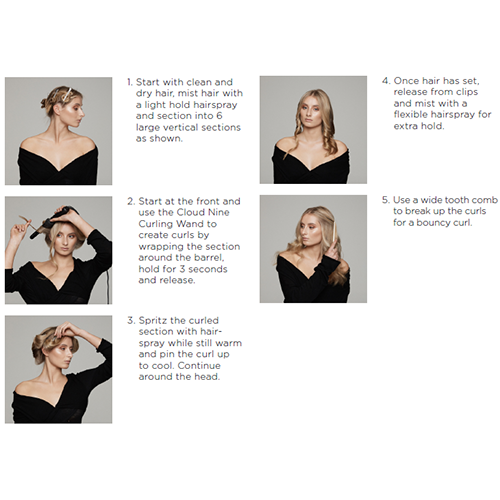 1. Start with clean and dry hair, mist hair with a light hold hairspray and section into 6 large vertical sections as shown.

2. Start at the front and use the Cloud Nine Curling Wand to create curls by wrapping the section around the barrel, hold for 3 seconds and release.

3. Spritz the curled section with hairspray while still warm and pin the curl up to cool. Continue around the head.

4. Once hair has set, release from clips and mist with a flexible hairspray for extra hold.

5. Use a wide tooth comb to break up the curls for a bouncy curl.